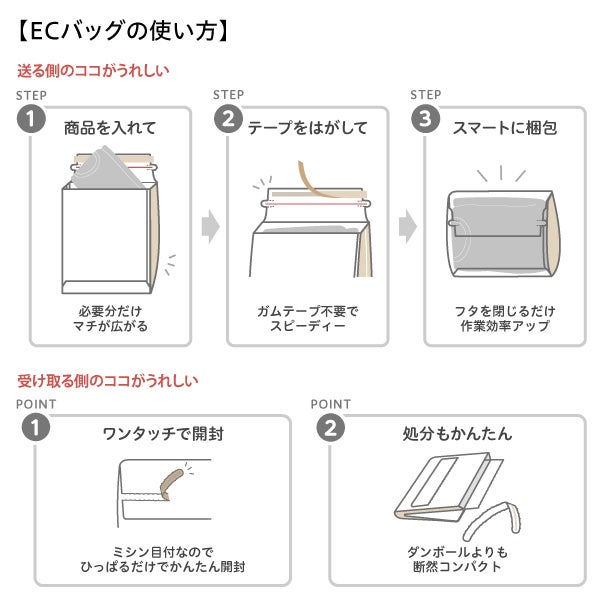 【ECバッグの使い方】

送る側のココがうれしい

STEP
1
商品を入れて
必要分だけ
マチが広がる

STEP
2
テープをはがして
ガムテープ不要で
スピーディー

STEP
3
スマートに梱包
フタを閉じるだけ
作業効率アップ

受け取る側のココがうれしい

POINT
1
ワンタッチで開封
ミシン目付なので
ひっぱるだけでかんたん開封

POINT
2
処分もかんたん
ダンボールよりも
断然コンパクト